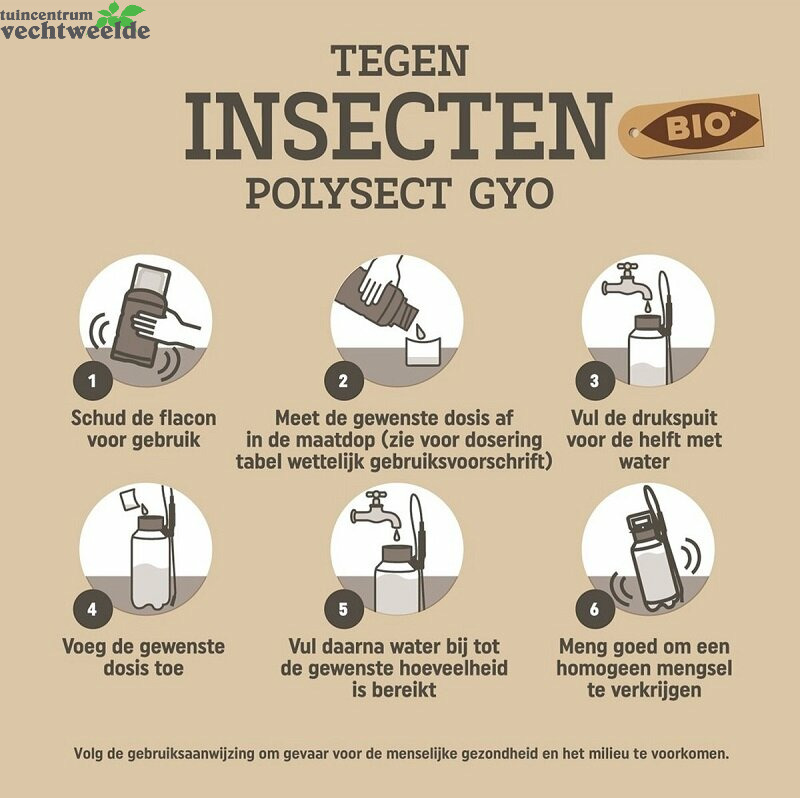 tuincentrum
vechtweelde

TEGEN
INSECTEN
POLYSECT GYO

BIO*

1
Schud de flacon voor gebruik

2
Meet de gewenste dosis af in de maatdop (zie voor dosering tabel wettelijk gebruiksvoorschrift)

3
Vul de drukspuit voor de helft met water

4
Voeg de gewenste dosis toe

5
Vul daarna water bij tot de gewenste hoeveelheid is bereikt

6
Meng goed om een homogeen mengsel te verkrijgen

Volg de gebruiksaanwijzing om gevaar voor de menselijke gezondheid en het milieu te voorkomen.